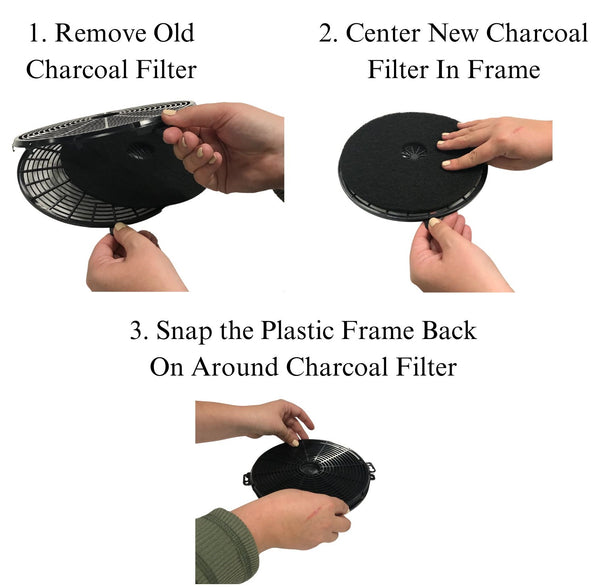 1. Remove Old Charcoal Filter

2. Center New Charcoal Filter In Frame

3. Snap the Plastic Frame Back On Around Charcoal Filter